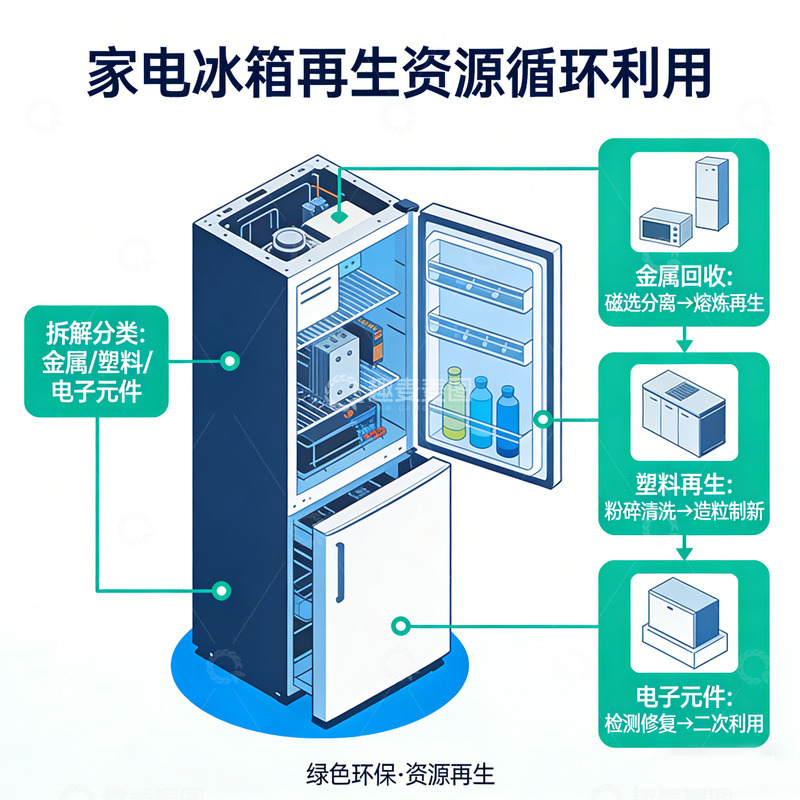 家电冰箱再生资源循环利用

拆解分类:
金属/塑料/
电子元件

金属回收:
磁选分离→熔炼再生

塑料再生:
粉碎清洗→造粒制新

电子元件:
检测修复→二次利用

绿色环保·资源再生