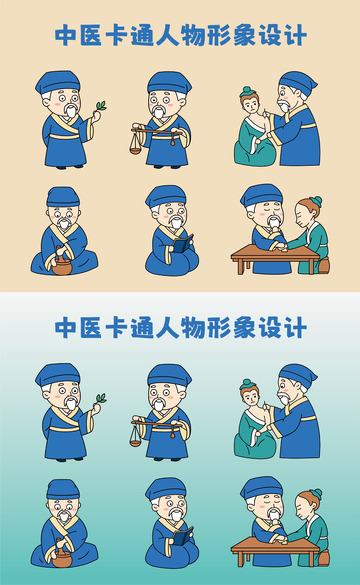 中医卡通人物形象设计

中医卡通人物形象设计