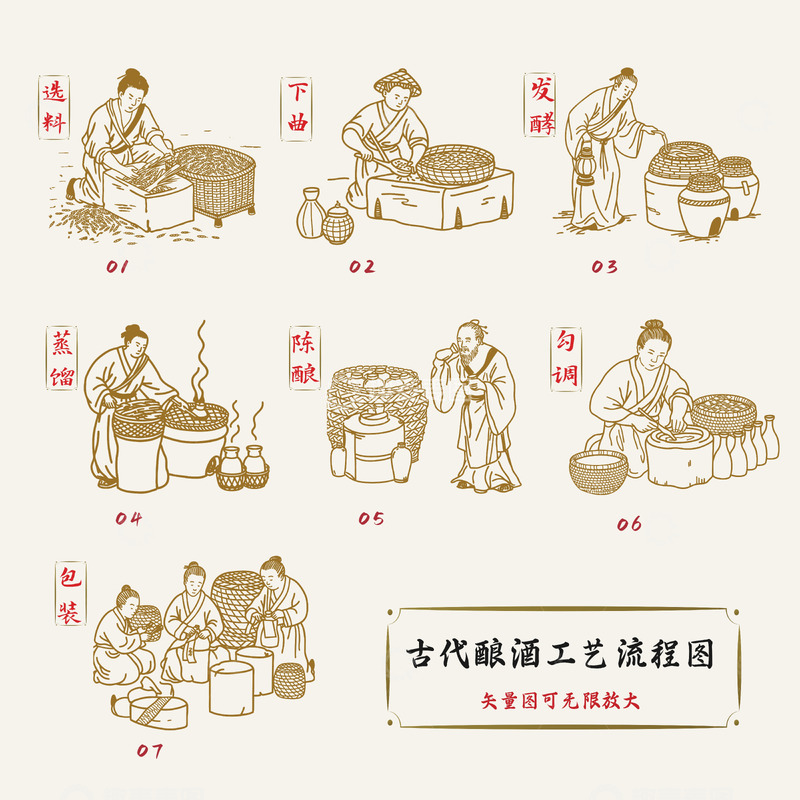 选料

01

下曲

02

发酵

03

蒸馏

04

陈酿

05

勾调

06

包装

07

古代酿酒工艺流程图

矢量图可无限放大