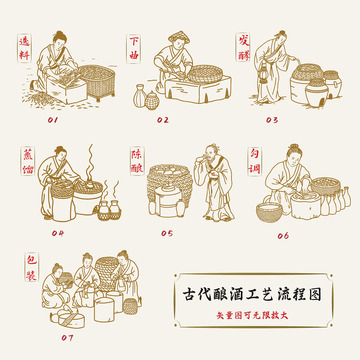 选料

01

下曲

02

发酵

03

蒸馏

04

陈酿

05

勾调

06

包装

07

古代酿酒工艺流程图

矢量图可无限放大