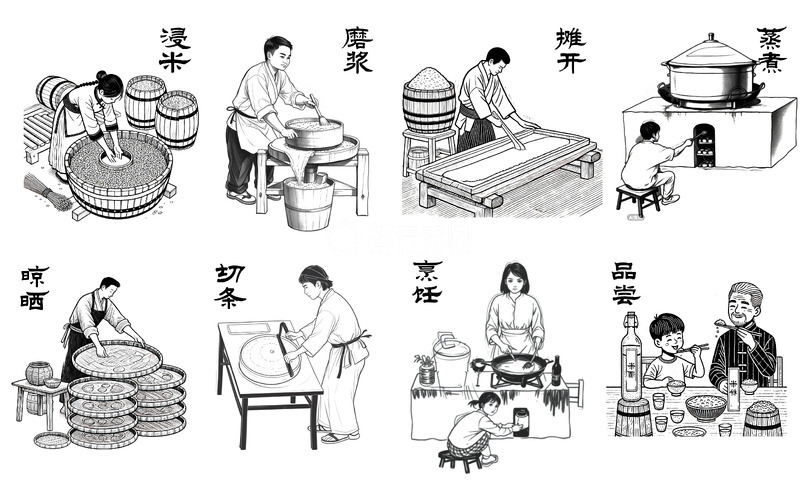 浸米

磨浆

摊开

蒸煮

晾晒

切条

烹饪

品尝