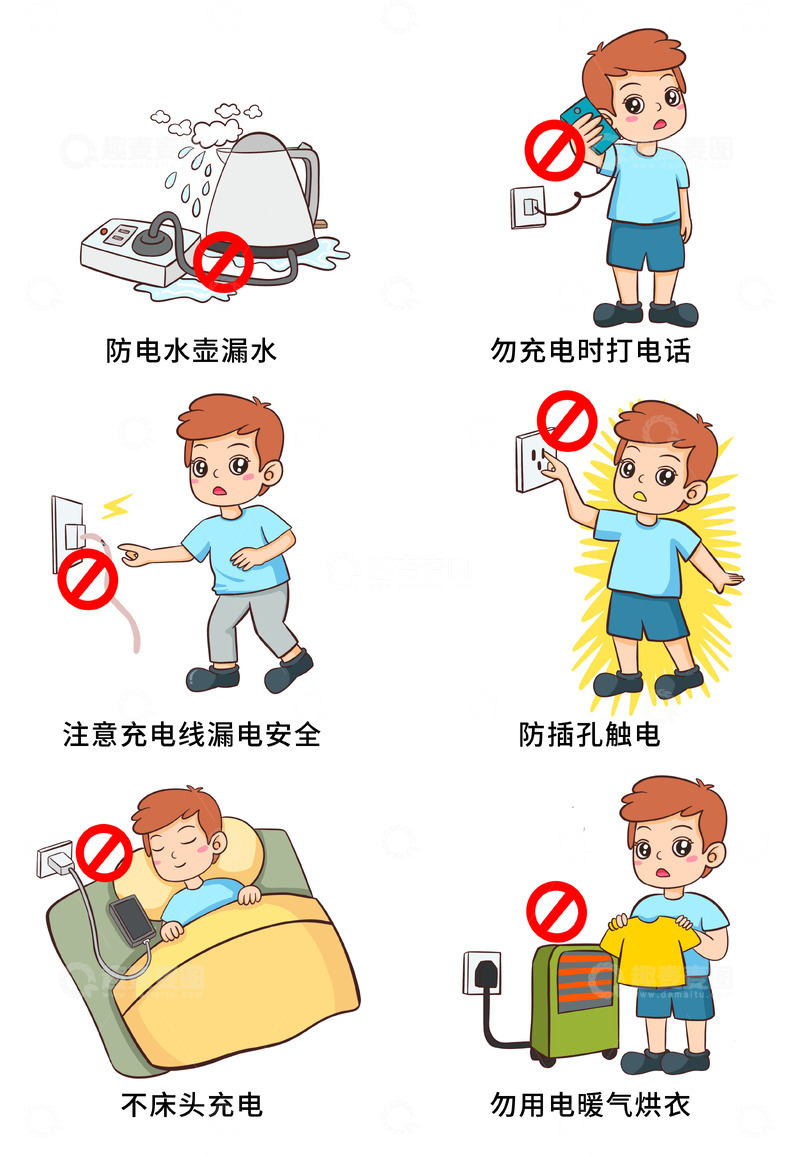 防电水壶漏水

勿充电时打电话

注意充电线漏电安全

防插孔触电

不床头充电

勿用电暖气烘衣