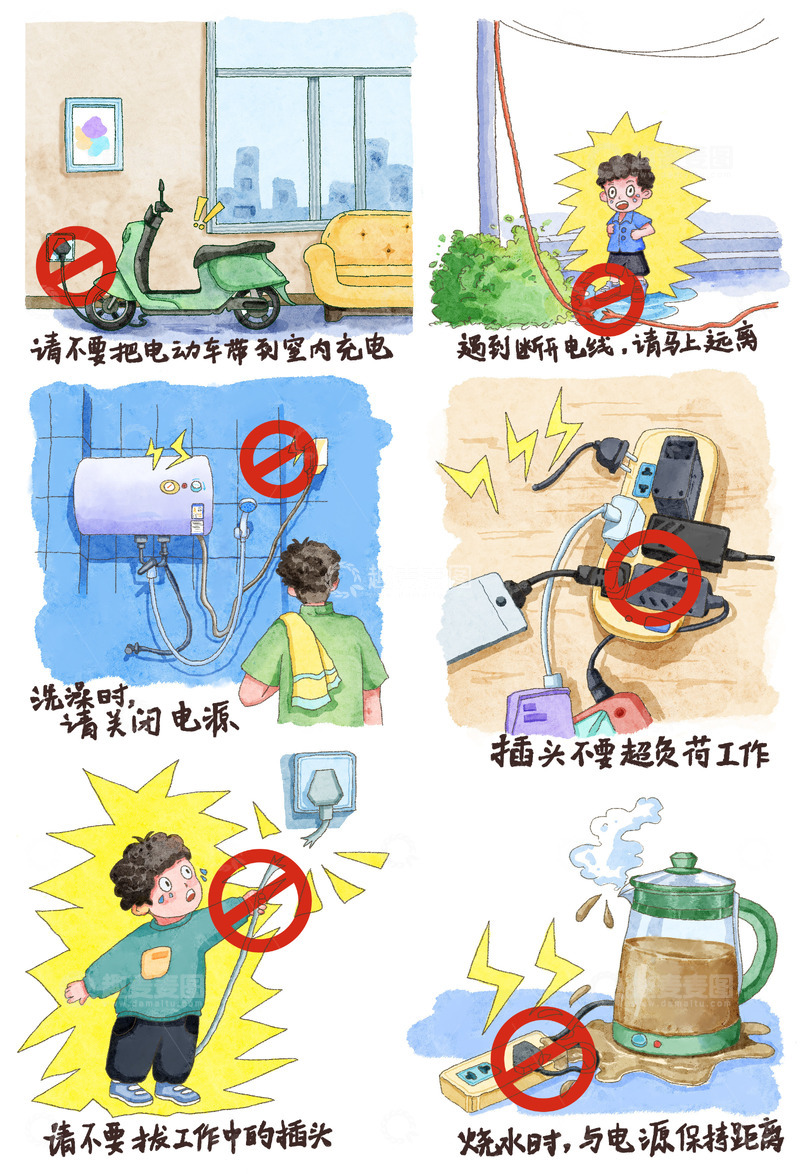 请不要把电动车带到室内充电

遇到断开电线，请马上远离

洗澡时，请关闭电源

插头不要超负荷工作

请不要拔工作中的插头

烧水时，与电源保持距离